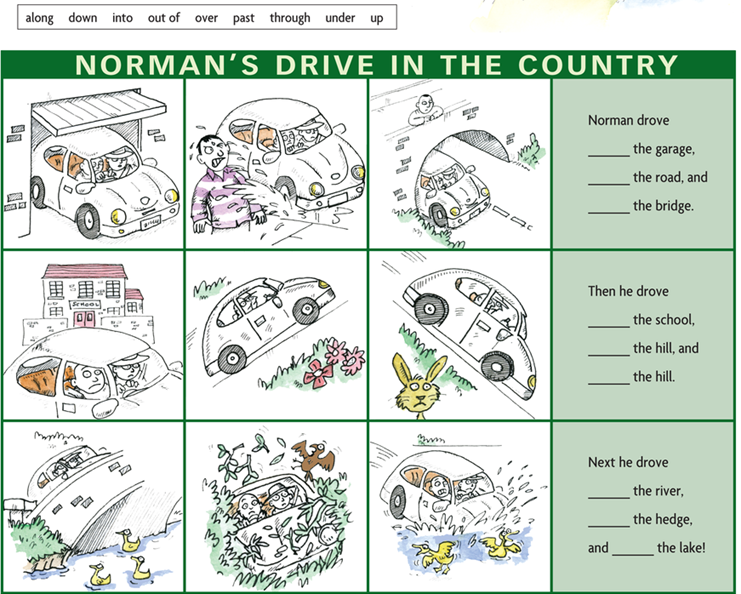 along down into out of over past through under up

NORMAN'S DRIVE IN THE COUNTRY

SCHOOL

Norman drove
______ the garage,
______ the road, and
______ the bridge.

Then he drove
______ the school,
______ the hill, and
______ the hill.

Next he drove
______ the river,
______ the hedge,
and ______ the lake!